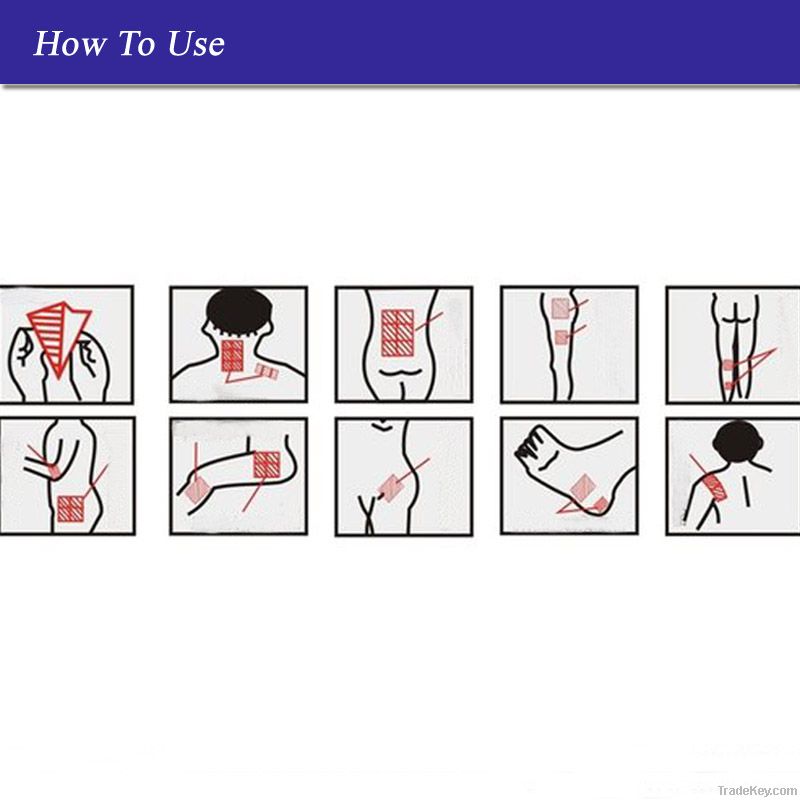 How To Use

TradeKey.com