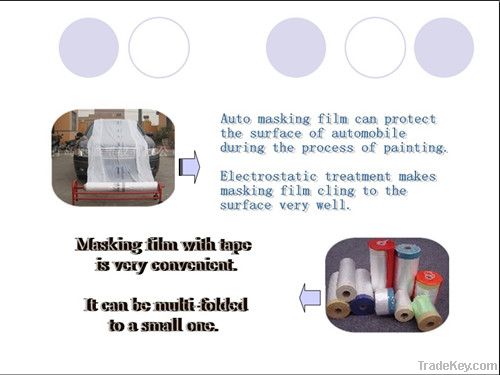 Auto masking film can protect the surface of automobile during the process of painting.

Electrostatic treatment makes masking film cling to the surface very well.

Masking film with tape is very convenient.

It can be multi-folded to a small one.

TradeKey.com