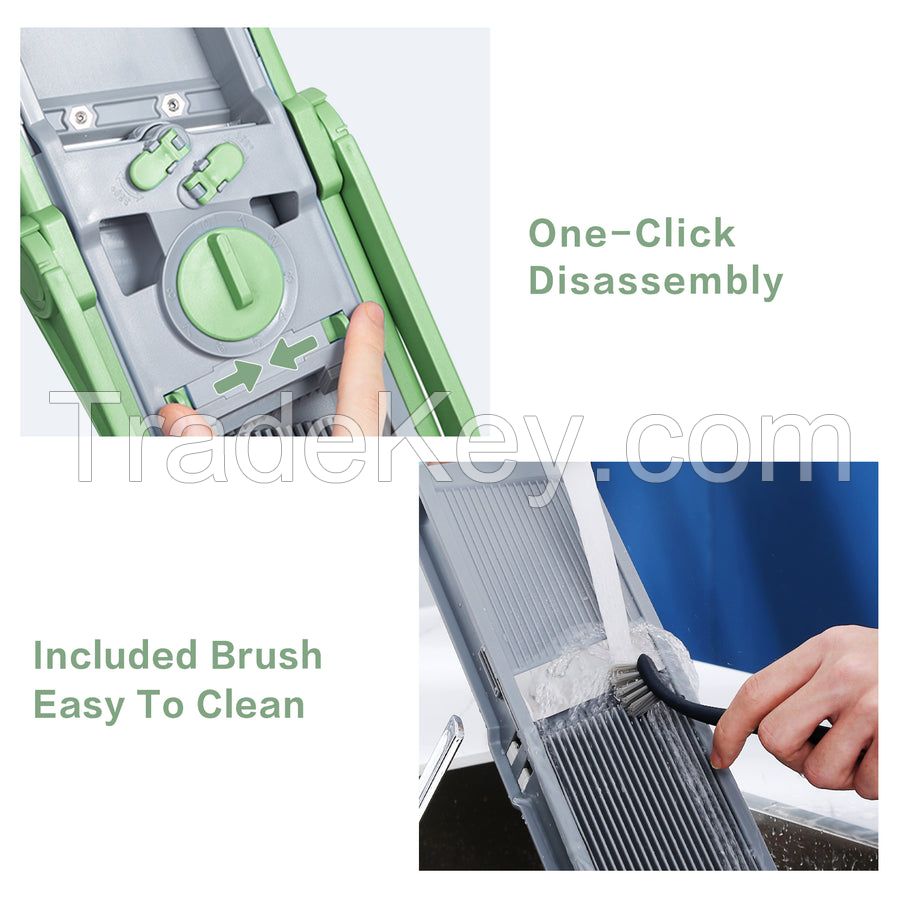 One-Click
Disassembly

TradeKey.com

Included Brush
Easy To Clean