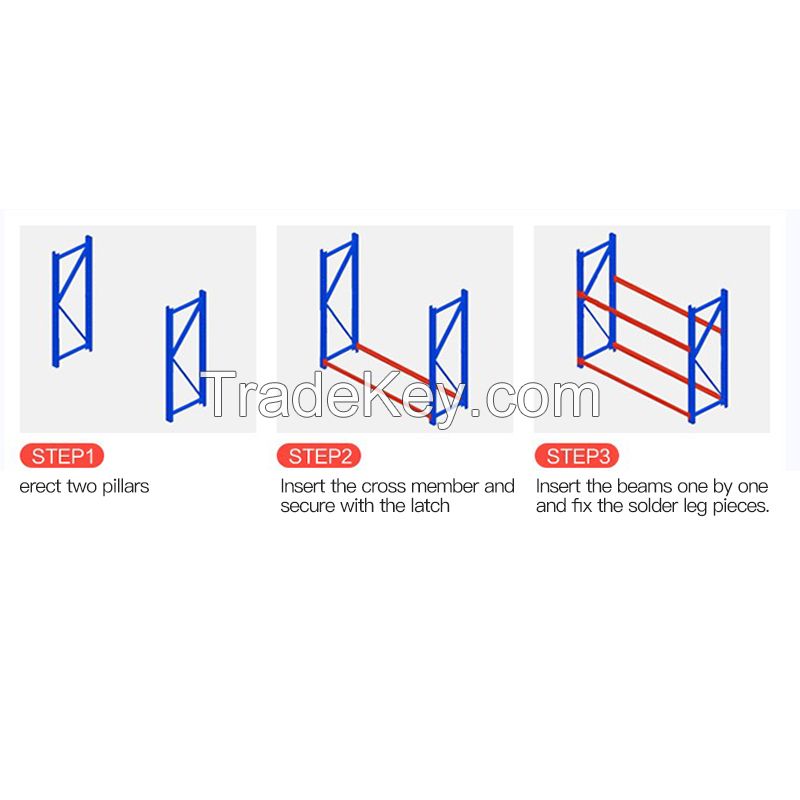 TradeKey.com

STEP1
erect two pillars

STEP2
Insert the cross member and secure with the latch

STEP3
Insert the beams one by one and fix the solder leg pieces.