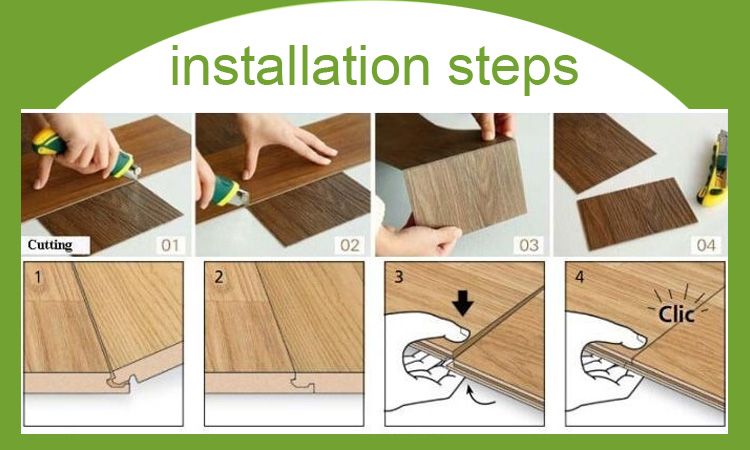 installation steps

Cutting 01

02

03

04

1

2

3

4

Clic