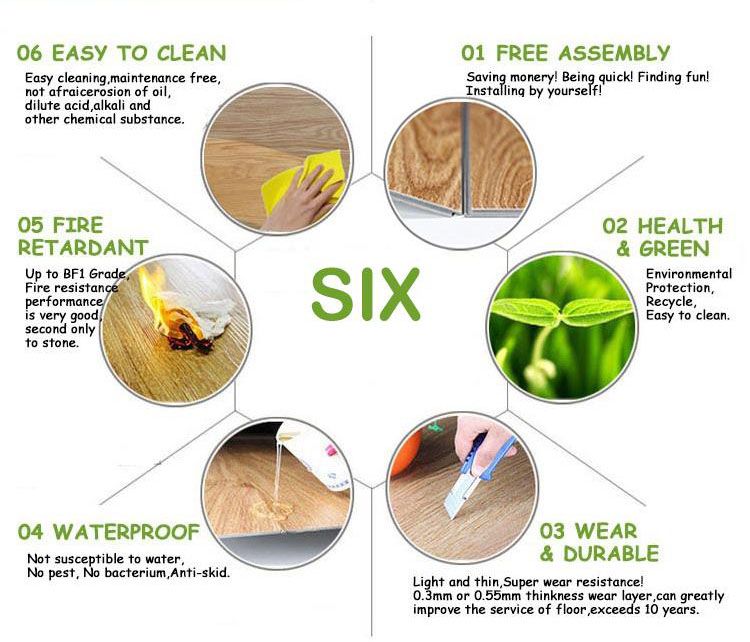 06 EASY TO CLEAN

Easy cleaning,maintenance free, not afraicerosion of oil, dilute acid,alkali and other chemical substance.

01 FREE ASSEMBLY

Saving monery! Being quick! Finding fun! Installing by yourself!

05 FIRE RETARDANT

Up to BF1 Grade, Fire resistance performance is very good, second only to stone.

SIX

02 HEALTH & GREEN

Environmental Protection, Recycle, Easy to clean.

04 WATERPROOF

Not susceptible to water, No pest, No bacterium,Anti-skid.

03 WEAR & DURABLE

Light and thin,Super wear resistance! 0.3mm or 0.55mm thinkness wear layer,can greatly improve the service of floor,exceeds 10 years.