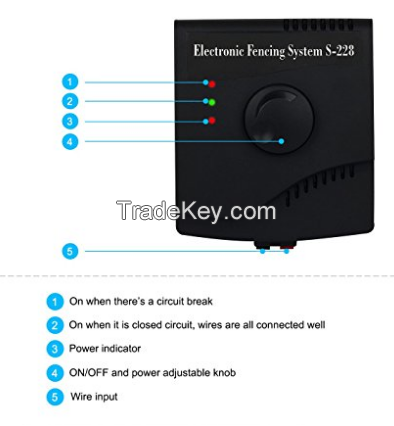 Electronic Fencing System S-228

1
2
3
4

TradeKey.com

5

1 On when there's a circuit break

2 On when it is closed circuit, wires are all connected well

3 Power indicator

4 ON/OFF and power adjustable knob

5 Wire input