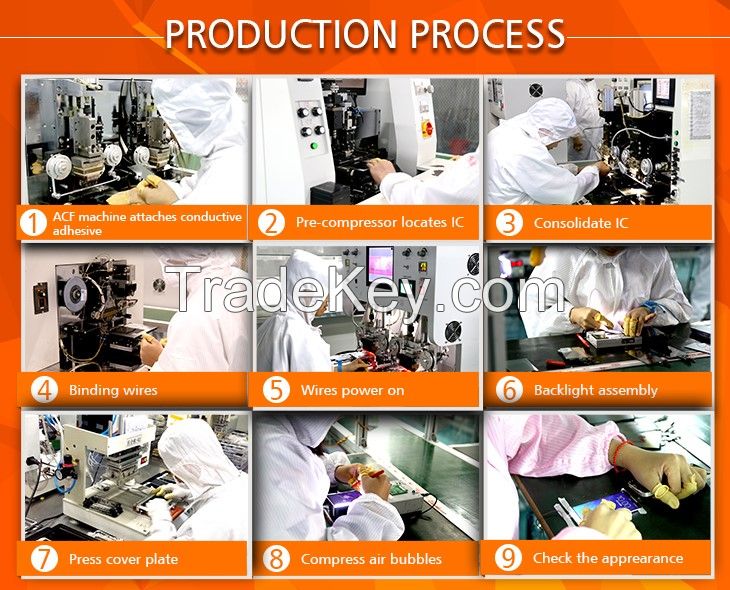 PRODUCTION PROCESS

1 ACF machine attaches conductive adhesive

2 Pre-compressor locates IC

3 Consolidate IC

TradeKey.com

4 Binding wires

5 Wires power on

6 Backlight assembly

7 Press cover plate

8 Compress air bubbles

9 Check the appearance