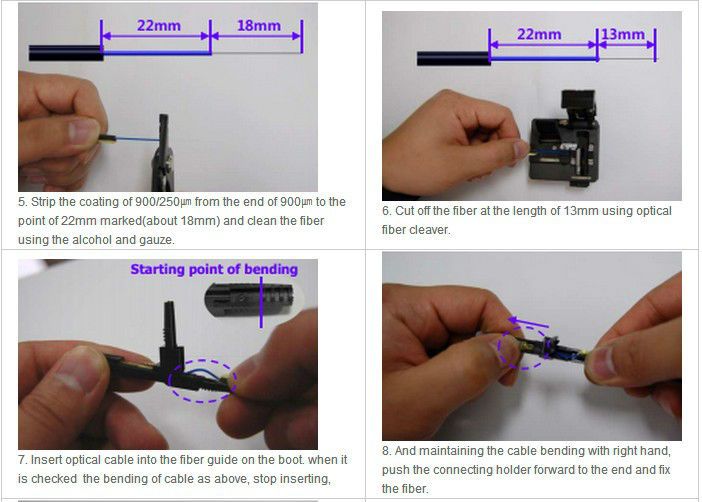 22mm

18mm

5. Strip the coating of 900/250㎛ from the end of 900㎛ to the point of 22mm marked(about 18mm) and clean the fiber using the alcohol and gauze.

22mm

13mm

6. Cut off the fiber at the length of 13mm using optical fiber cleaver.

Starting point of bending

7. Insert optical cable into the fiber guide on the boot. when it is checked the bending of cable as above, stop inserting,

8. And maintaining the cable bending with right hand, push the connecting holder forward to the end and fix the fiber.